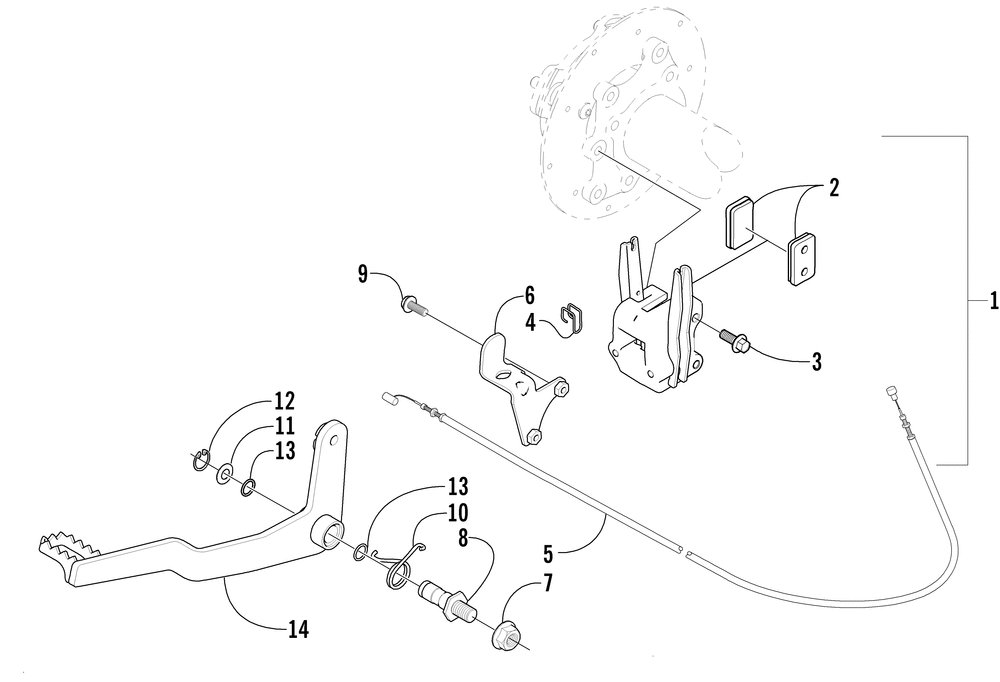 2
1
9
6
4
3
12
11
13
13
10
8
5
7
14